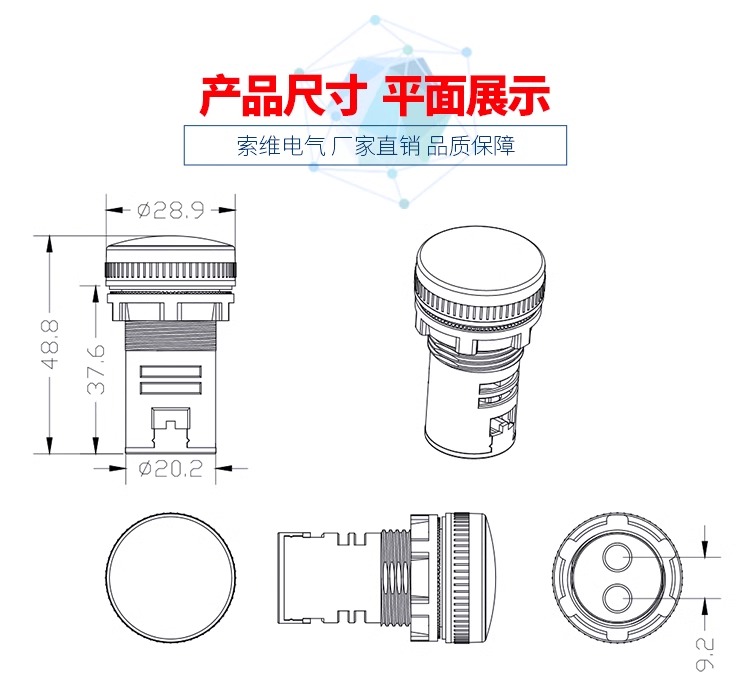 产品尺寸 平面展示

索维电气 厂家直销 品质保障

Ø28.9

48.8

37.6

Ø20.2

9.2